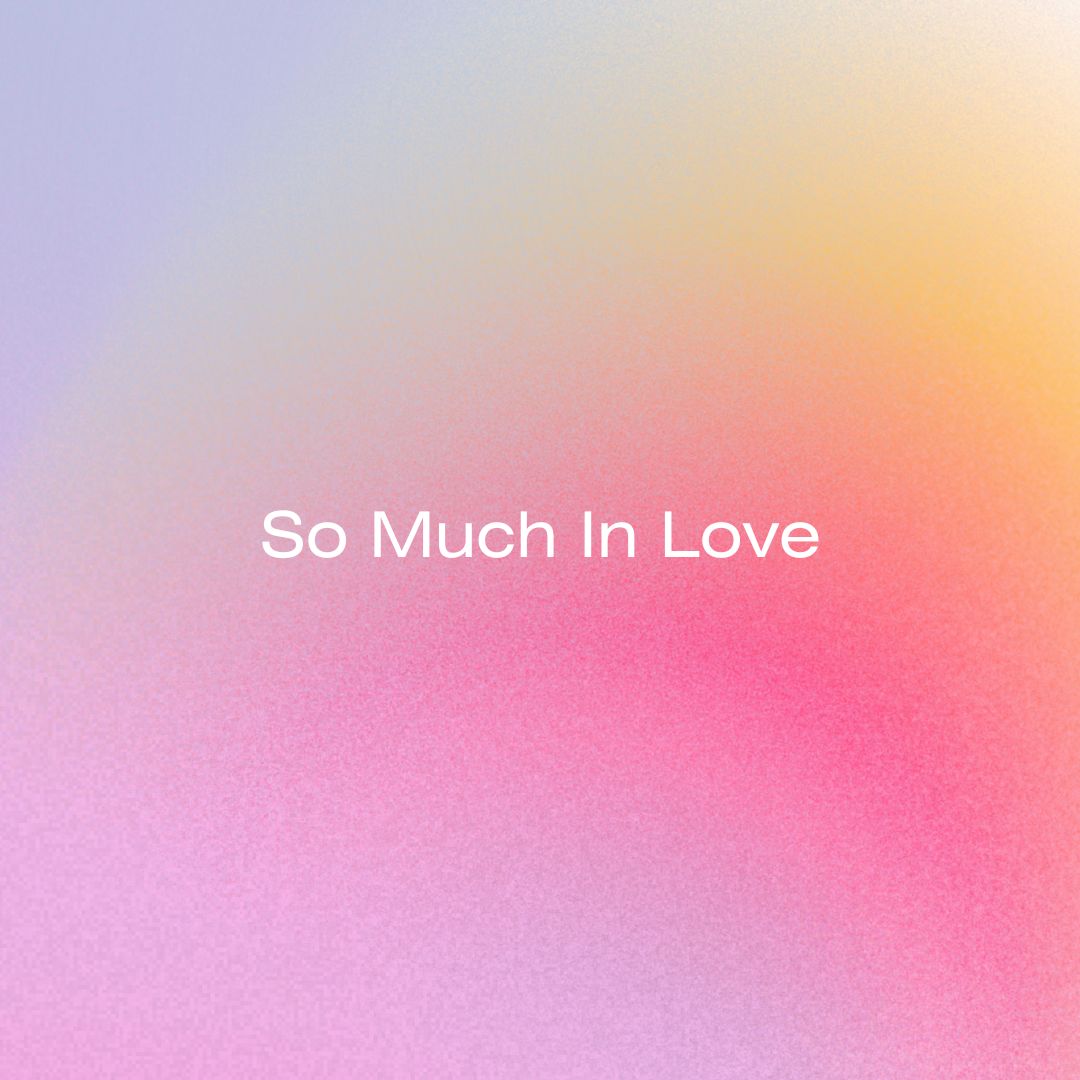 So Much In Love