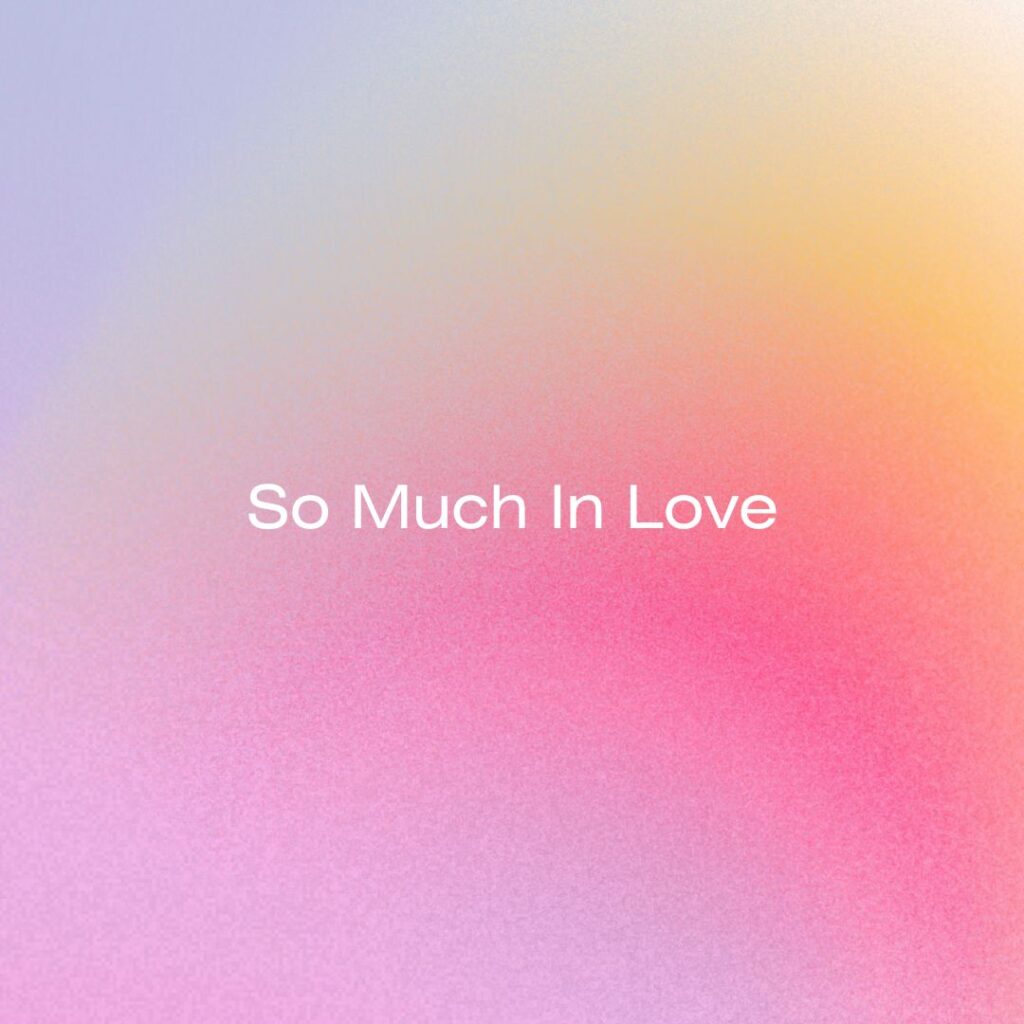 So Much In Love